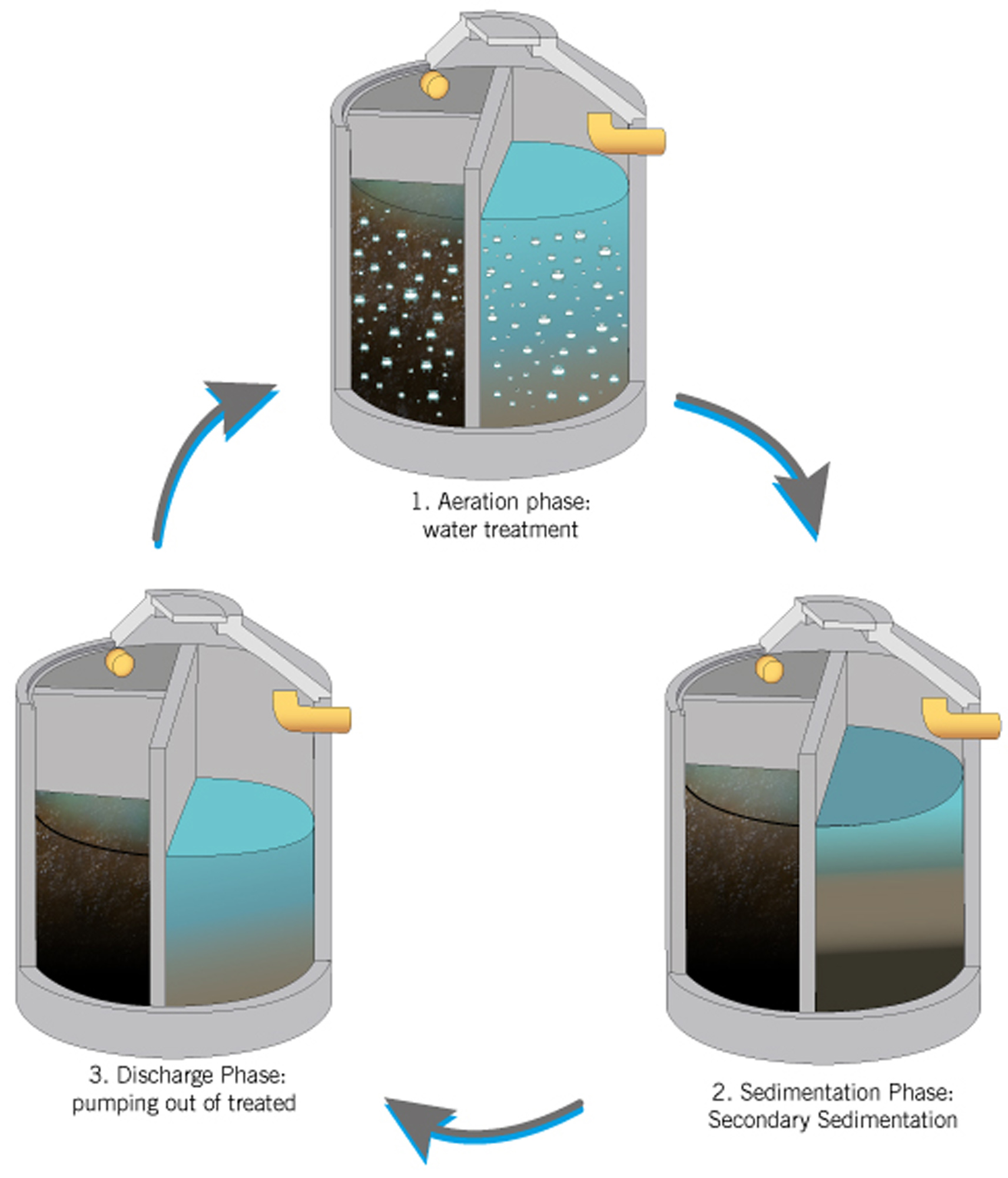 1. Aeration phase:
water treatment

2. Sedimentation Phase:
Secondary Sedimentation

3. Discharge Phase:
pumping out of treated