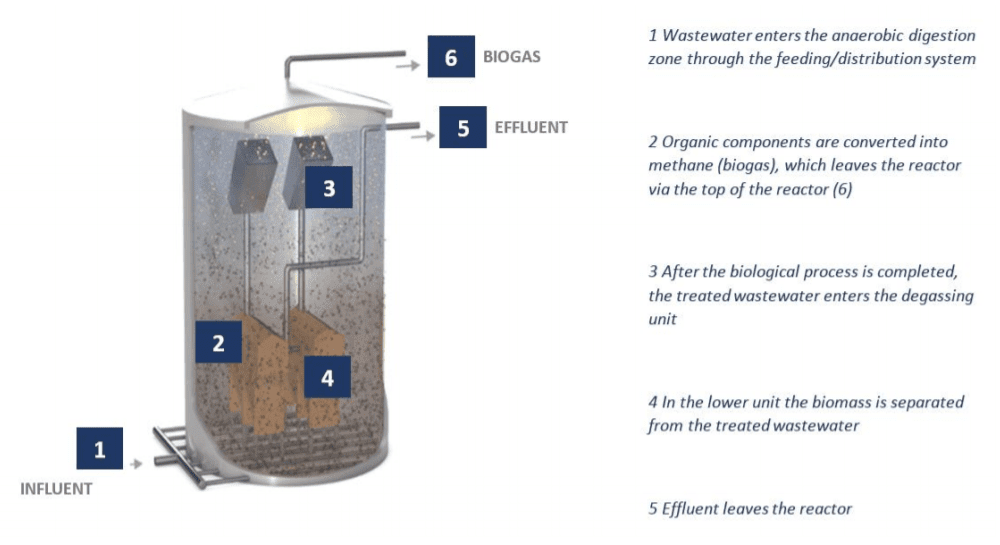 6 BIOGAS

5 EFFLUENT

3

2

4

1

INFLUENT

1 Wastewater enters the anaerobic digestion zone through the feeding/distribution system

2 Organic components are converted into methane (biogas), which leaves the reactor via the top of the reactor (6)

3 After the biological process is completed, the treated wastewater enters the degassing unit

4 In the lower unit the biomass is separated from the treated wastewater

5 Effluent leaves the reactor